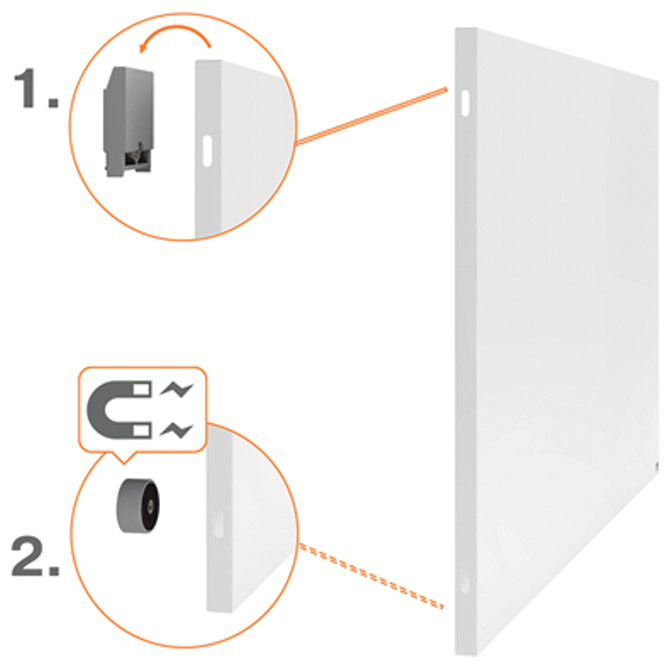 1.

2.