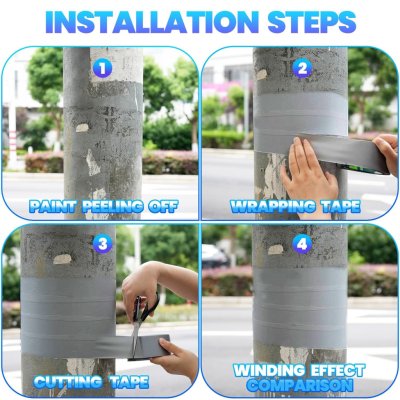 INSTALLATION STEPS

1

PAINT PEELING OFF

2

WRAPPING TAPE

3

CUTTING TAPE

4

WINDING EFFECT COMPARISON