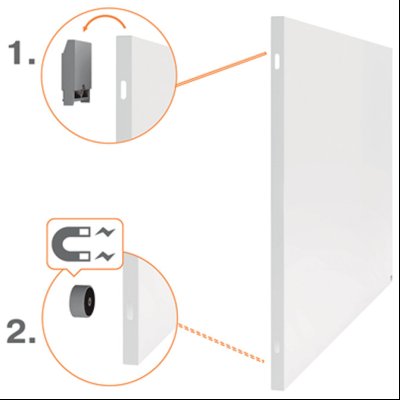 1.

2.